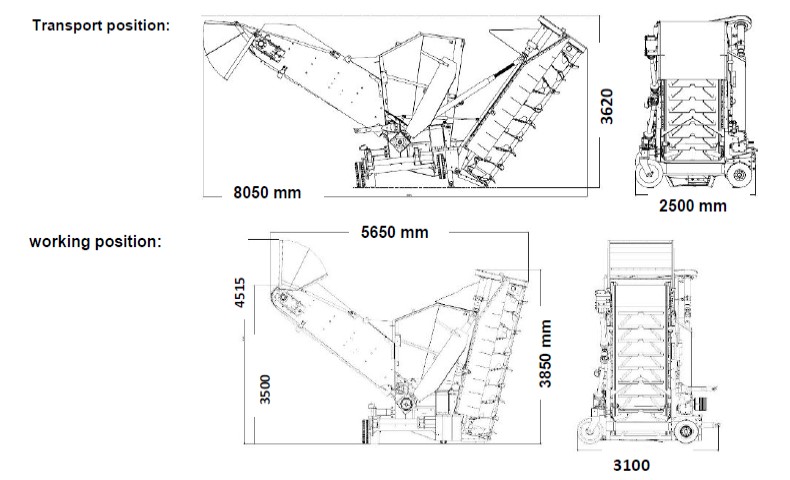 Transport position:

3620

8050 mm

2500 mm

working position:

5650 mm

4515

3500

3850 mm

3100